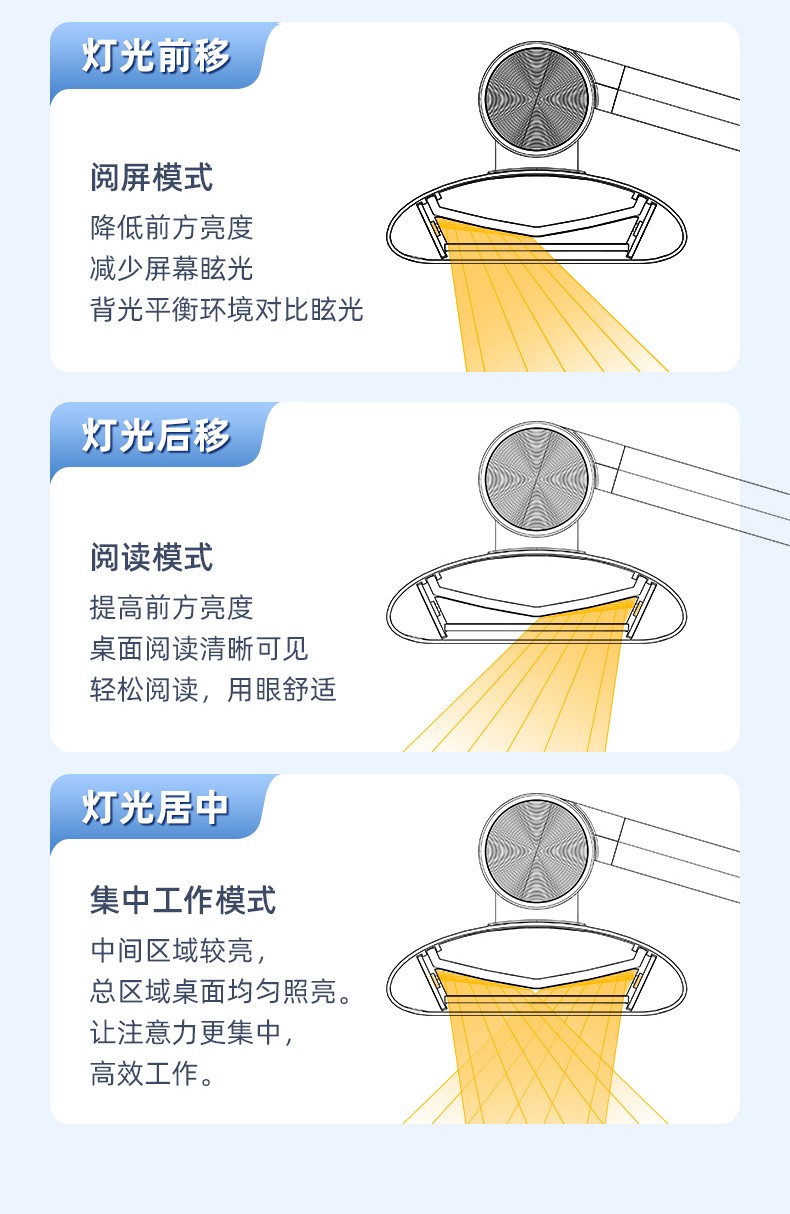 灯光前移

阅屏模式
降低前方亮度
减少屏幕眩光
背光平衡环境对比眩光

灯光后移

阅读模式
提高前方亮度
桌面阅读清晰可见
轻松阅读，用眼舒适

灯光居中

集中工作模式
中间区域较亮，
总区域桌面均匀照亮。
让注意力更集中，
高效工作。